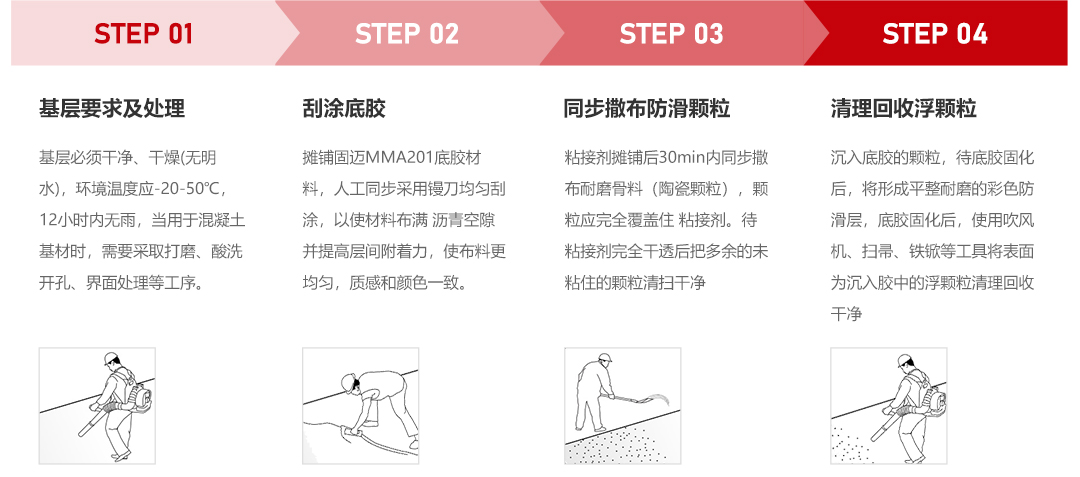 STEP 01

基层要求及处理

基层必须干净、干燥(无明水)，环境温度应-20-50℃，12小时内无雨，当用于混凝土基材时，需要采取打磨、酸洗开孔、界面处理等工序。

STEP 02

刮涂底胶

摊铺固迈MMA201底胶材料，人工同步采用镘刀均匀刮涂，以使材料布满 沥青空隙并提高层间附着力，使布料更均匀，质感和颜色一致。

STEP 03

同步撒布防滑颗粒

粘接剂摊铺后30min内同步撒布耐磨骨料（陶瓷颗粒），颗粒应完全覆盖住 粘接剂。待粘接剂完全干透后把多余的未粘住的颗粒清扫干净

STEP 04

清理回收浮颗粒

沉入底胶的颗粒，待底胶固化后，将形成平整耐磨的彩色防滑层，底胶固化后，使用吹风机、扫帚、铁锨等工具将表面为沉入胶中的浮颗粒清理回收干净